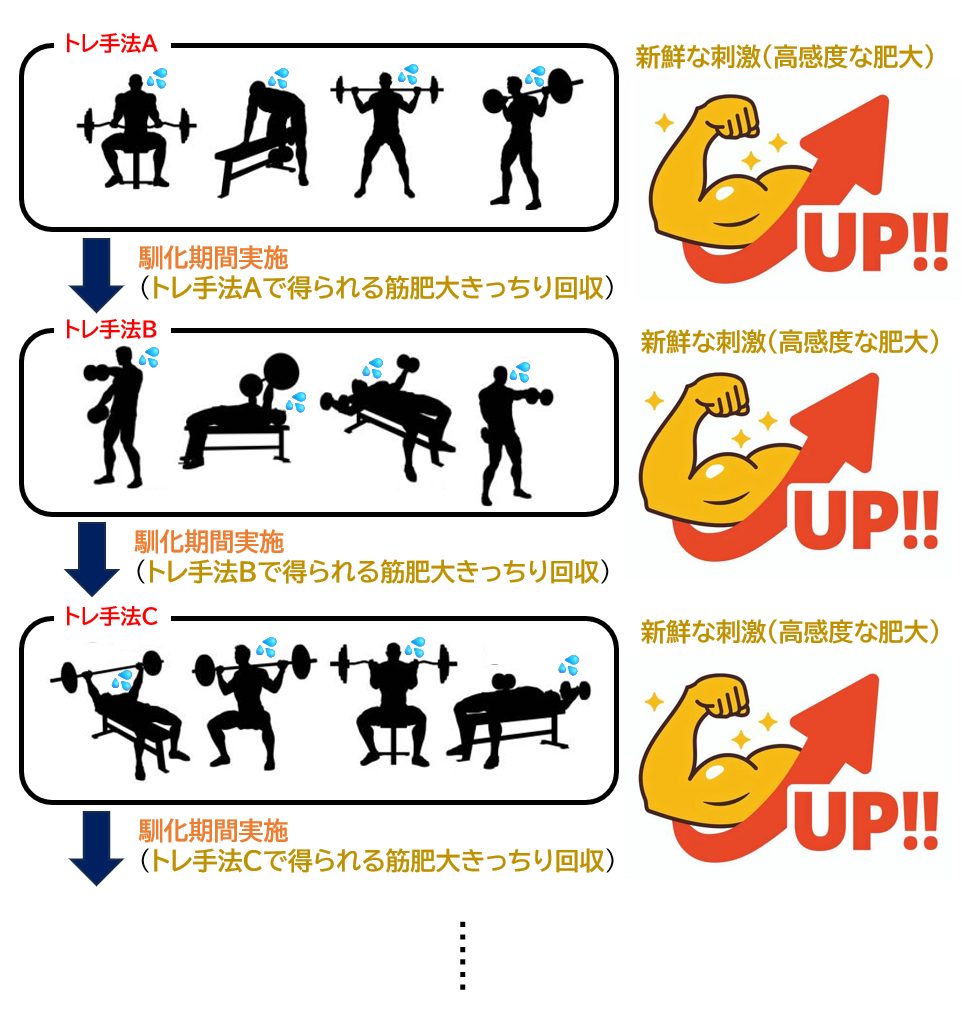 トレ手法A

新鮮な刺激（高感度な肥大）

UP!!

馴化期間実施
（トレ手法Aで得られる筋肥大きっちり回収）

トレ手法B

新鮮な刺激（高感度な肥大）

UP!!

馴化期間実施
（トレ手法Bで得られる筋肥大きっちり回収）

トレ手法C

新鮮な刺激（高感度な肥大）

UP!!

馴化期間実施
（トレ手法Cで得られる筋肥大きっちり回収）

⋮