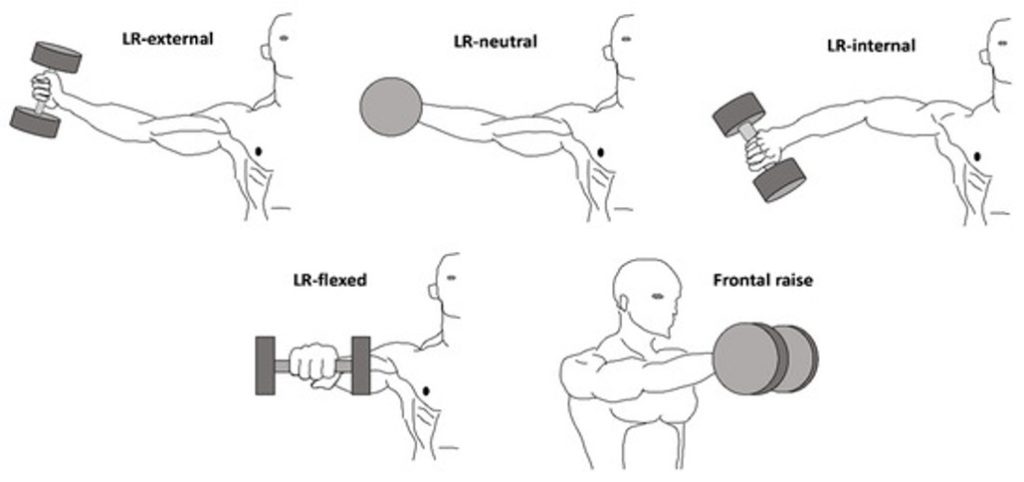 LR-external

LR-neutral

LR-internal

LR-flexed

Frontal raise